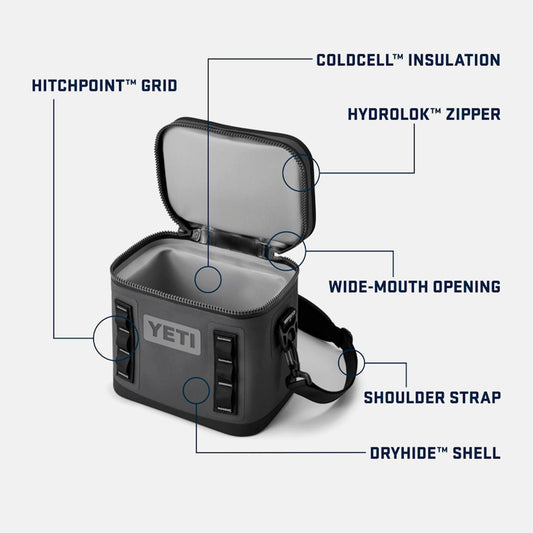 COLDCELL™ INSULATION

HITCHPOINT™ GRID

HYDROLOK™ ZIPPER

WIDE-MOUTH OPENING

YETI

SHOULDER STRAP

DRYHIDE™ SHELL